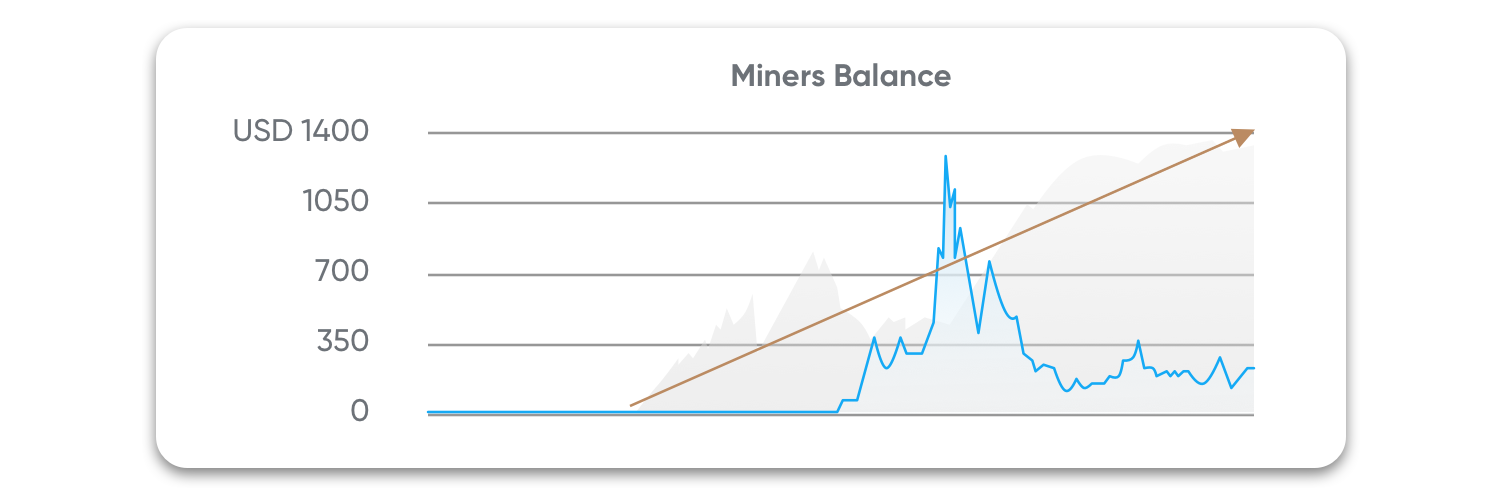 Miners Balance

USD 1400
1050
700
350
0