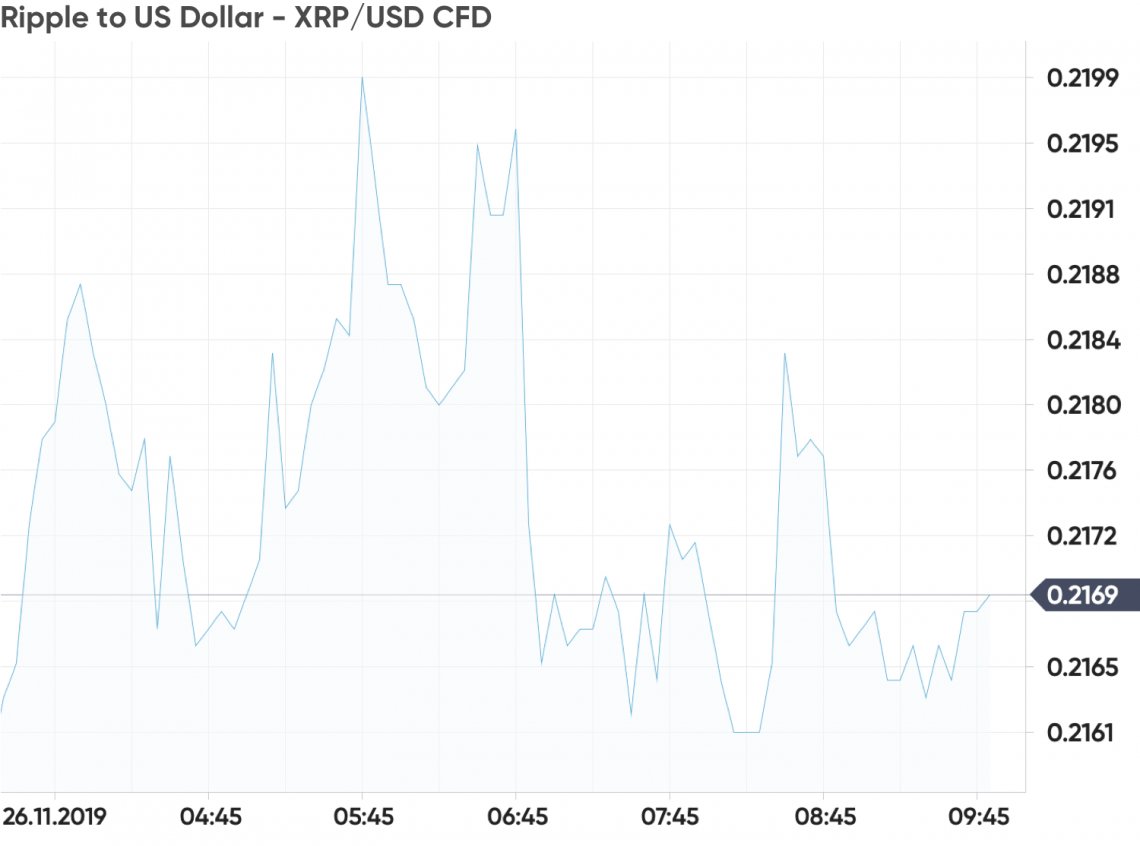 Ripple to US Dollar - XRP/USD CFD

0.2199
0.2195
0.2191
0.2188
0.2184
0.2180
0.2176
0.2172
0.2169
0.2165
0.2161

26.11.2019
04:45
05:45
06:45
07:45
08:45
09:45